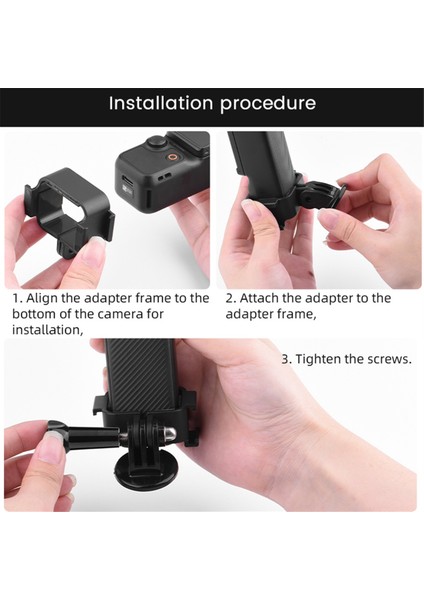 Installation procedure

1. Align the adapter frame to the bottom of the camera for installation,

2. Attach the adapter to the adapter frame,

3. Tighten the screws.