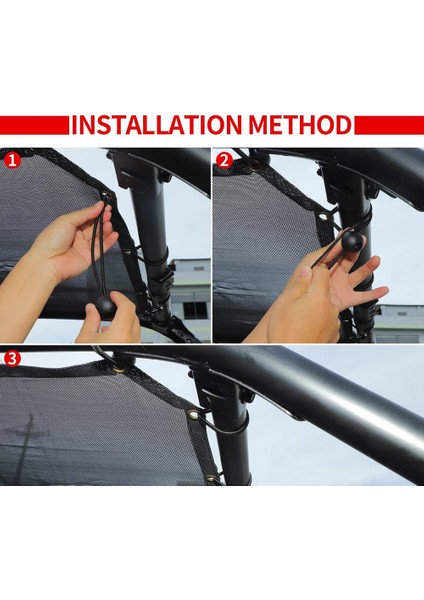 INSTALLATION METHOD

1

2

3