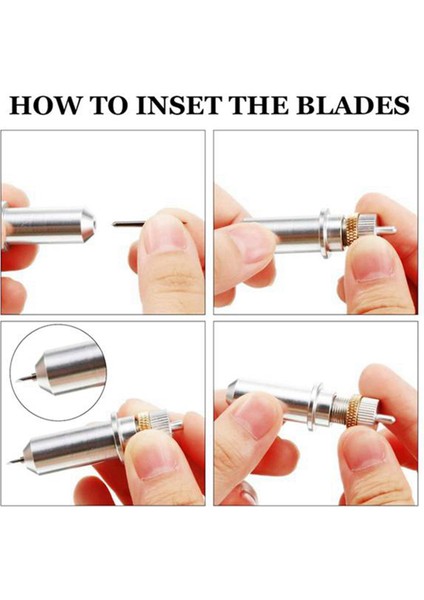 HOW TO INSET THE BLADES