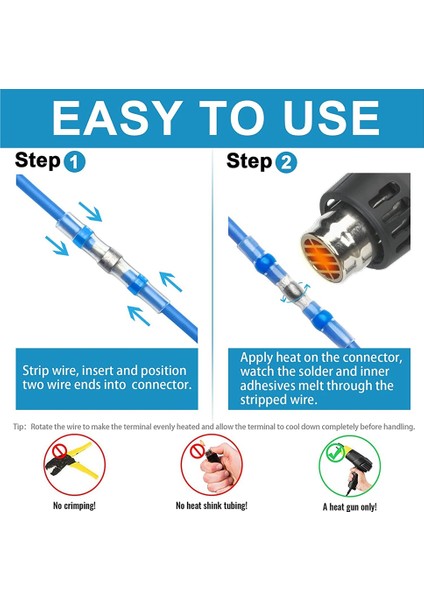 EASY TO USE

Step 1

Strip wire, insert and position two wire ends into connector.

Step 2

Apply heat on the connector, watch the solder and inner adhesives melt through the stripped wire.

Tip: Rotate the wire to make the terminal evenly heated and allow the terminal to cool down completely before handling.

No crimping!

No heat shink tubing!

A heat gun only!