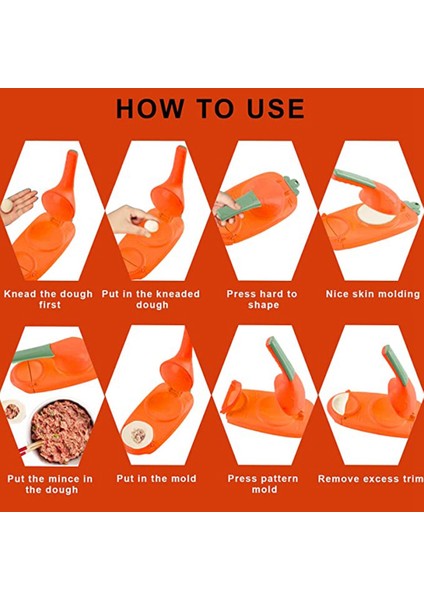 HOW TO USE

Knead the dough first

Put in the kneaded dough

Press hard to shape

Nice skin molding

Put the mince in the dough

Put in the mold

Press pattern mold

Remove excess trim