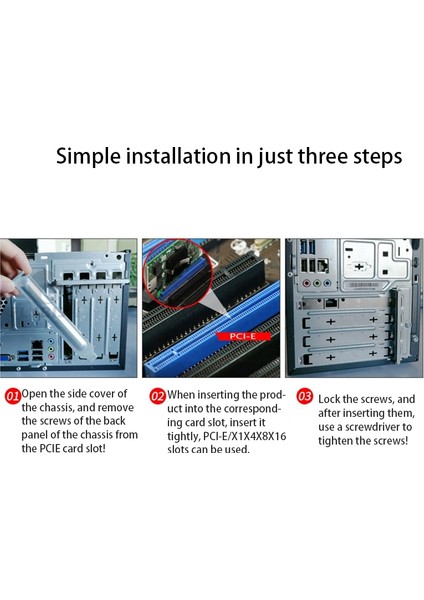 Simple installation in just three steps

PCI-E

01 Open the side cover of the chassis, and remove the screws of the back panel of the chassis from the PCIE card slot!

02 When inserting the product into the corresponding card slot, insert it tightly, PCI-E/X1X4X8X16 slots can be used.

03 Lock the screws, and after inserting them, use a screwdriver to tighten the screws!