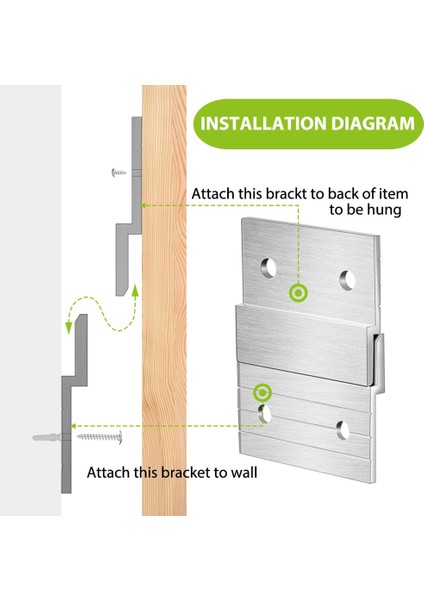 INSTALLATION DIAGRAM

Attach this brackt to back of item to be hung

Attach this bracket to wall