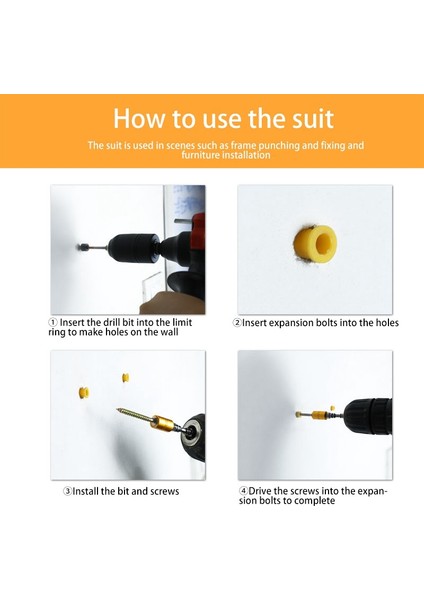 How to use the suit

The suit is used in scenes such as frame punching and fixing and furniture installation

① Insert the drill bit into the limit ring to make holes on the wall

②Insert expansion bolts into the holes

③Install the bit and screws

④Drive the screws into the expansion bolts to complete