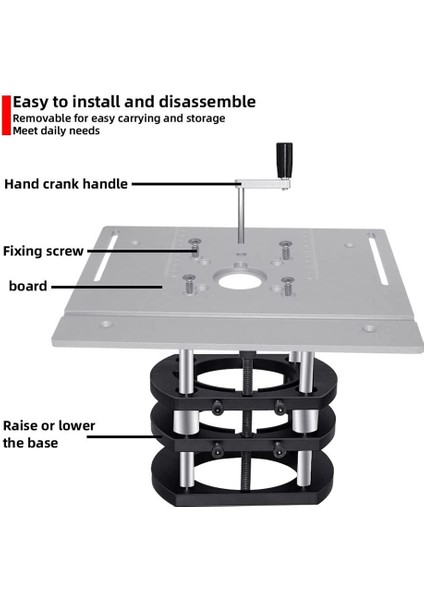 Easy to install and disassemble
Removable for easy carrying and storage
Meet daily needs

Hand crank handle

Fixing screw

board

Raise or lower the base