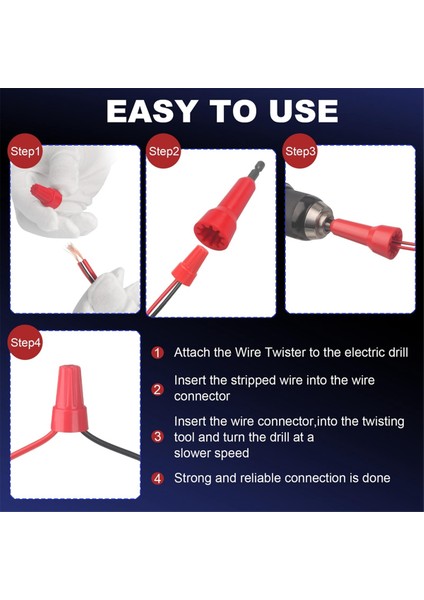 EASY TO USE

Step1

Step2

Step3

Step4

1 Attach the Wire Twister to the electric drill

2 Insert the stripped wire into the wire connector

3 Insert the wire connector,into the twisting tool and turn the drill at a slower speed

4 Strong and reliable connection is done