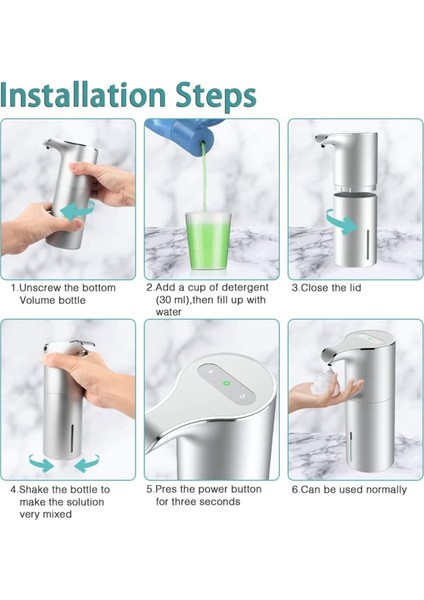 Installation Steps

1.Unscrew the bottom Volume bottle

2.Add a cup of detergent (30 ml),then fill up with water

3.Close the lid

4.Shake the bottle to make the solution very mixed

5.Pres the power button for three seconds

6.Can be used normally