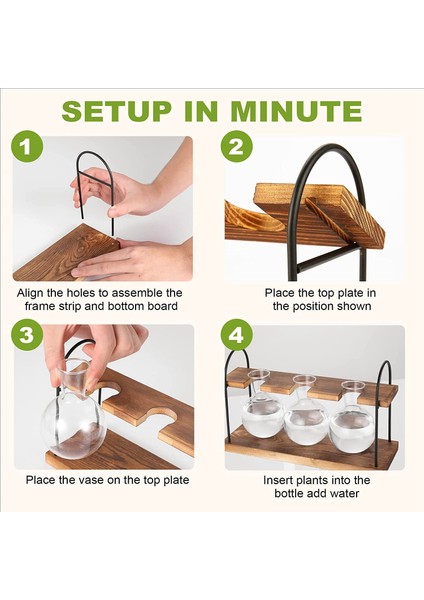 SETUP IN MINUTE

1

Align the holes to assemble the frame strip and bottom board

2

Place the top plate in the position shown

3

Place the vase on the top plate

4

Insert plants into the bottle add water