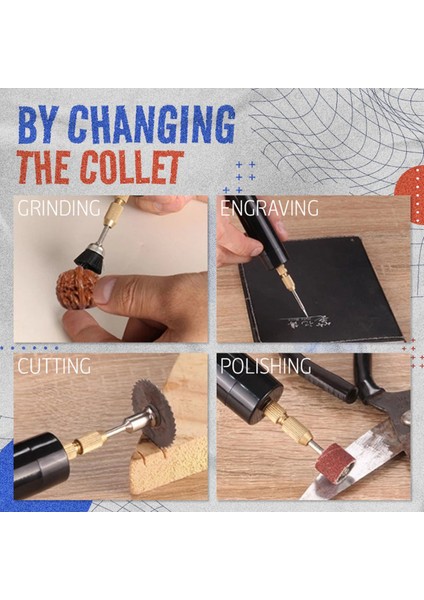 BY CHANGING
THE COLLET

GRINDING

ENGRAVING

CUTTING

POLISHING