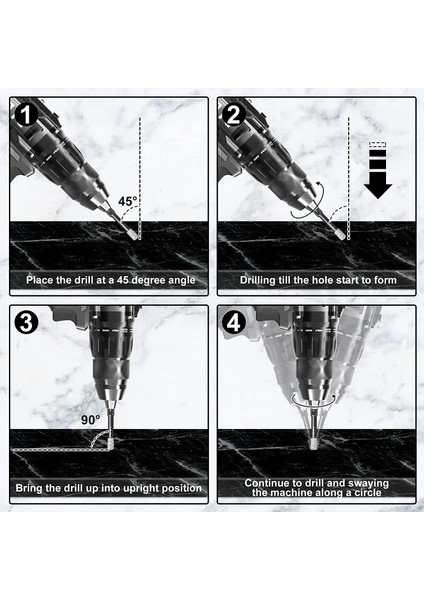 1

45°

Place the drill at a 45 degree angle

2

Drilling till the hole start to form

3

90°

Bring the drill up into upright position

4

Continue to drill and swaying the machine along a circle