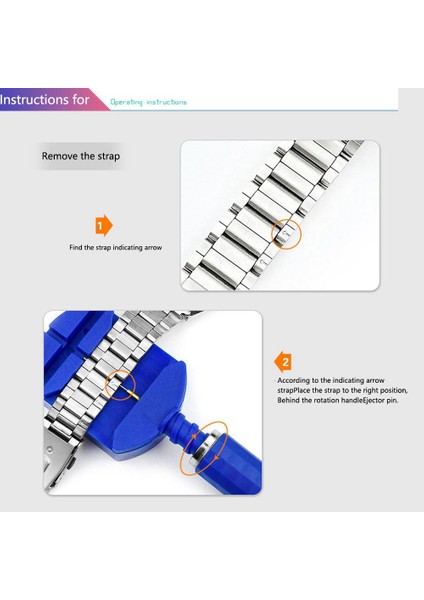 Instructions for

Operating instructions

Remove the strap

1

Find the strap indicating arrow

2

According to the indicating arrow strapPlace the strap to the right position, Behind the rotation handleEjector pin.