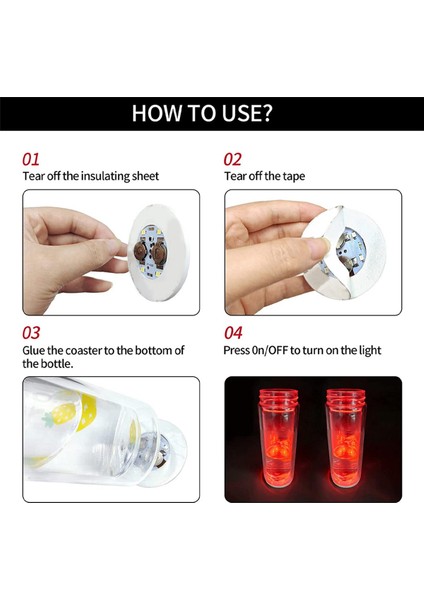 HOW TO USE?

01
Tear off the insulating sheet

02
Tear off the tape

03
Glue the coaster to the bottom of the bottle.

04
Press 0n/OFF to turn on the light