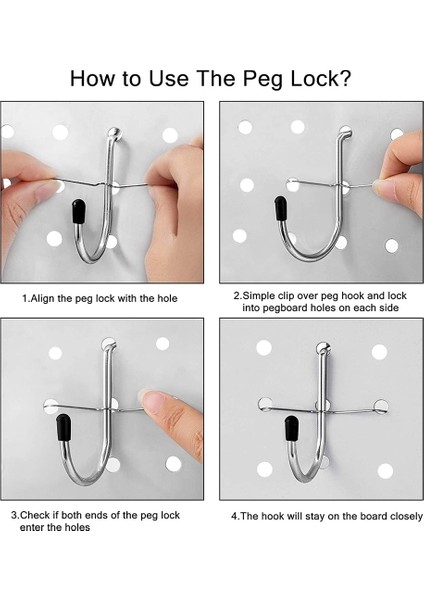 How to Use The Peg Lock?

1.Align the peg lock with the hole

2.Simple clip over peg hook and lock into pegboard holes on each side

3.Check if both ends of the peg lock enter the holes

4.The hook will stay on the board closely