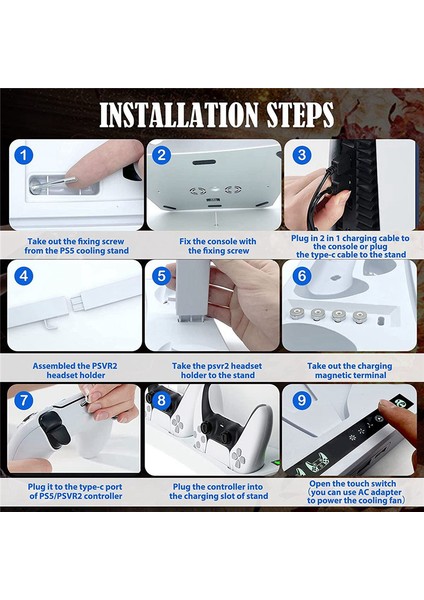 INSTALLATION STEPS

1

Take out the fixing screw from the PS5 cooling stand

2

Fix the console with the fixing screw

3

Plug in 2 in 1 charging cable to the console or plug the type-c cable to the stand

4

Assembled the PSVR2 headset holder

5

Take the psvr2 headset holder to the stand

6

Take out the charging magnetic terminal

7

Plug it to the type-c port of PS5/PSVR2 controller

8

Plug the controller into the charging slot of stand

9

Open the touch switch (you can use AC adapter to power the cooling fan)