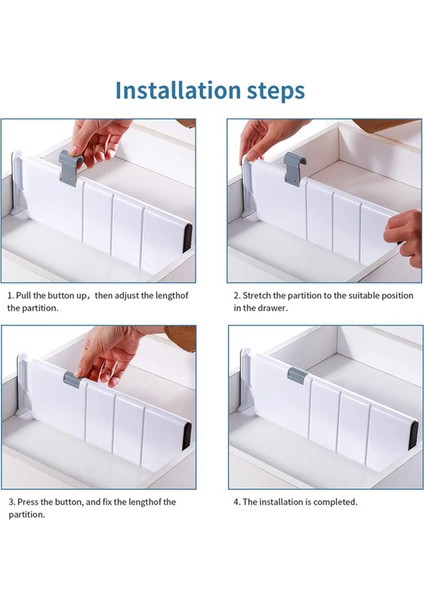 Installation steps

1. Pull the button up，then adjust the lengthof the partition.

2. Stretch the partition to the suitable position in the drawer.

3. Press the button, and fix the lengthof the partition.

4. The installation is completed.