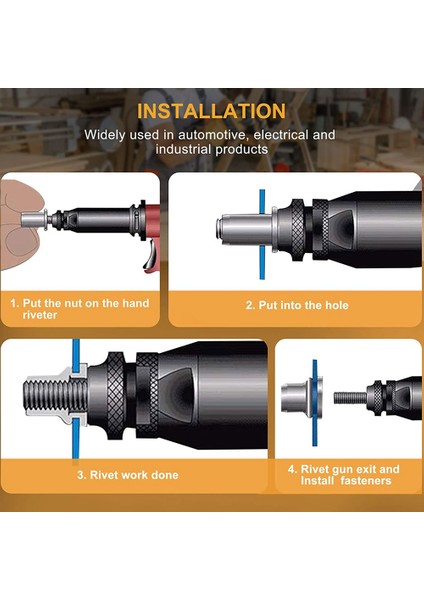 INSTALLATION

Widely used in automotive, electrical and industrial products

1. Put the nut on the hand riveter

2. Put into the hole

3. Rivet work done

4. Rivet gun exit and Install fasteners