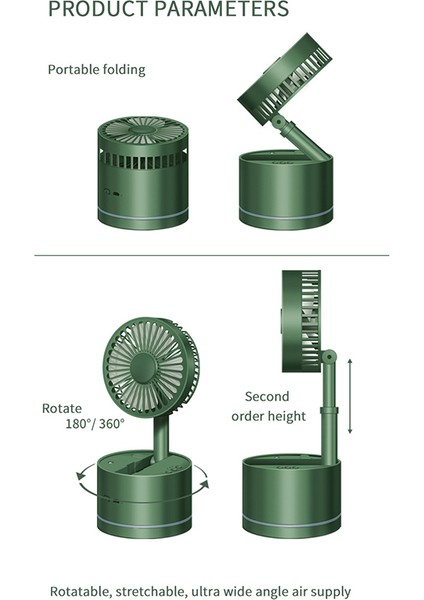 PRODUCT PARAMETERS

Portable folding

Rotate
180°/ 360°

Second
order height

Rotatable, stretchable, ultra wide angle air supply