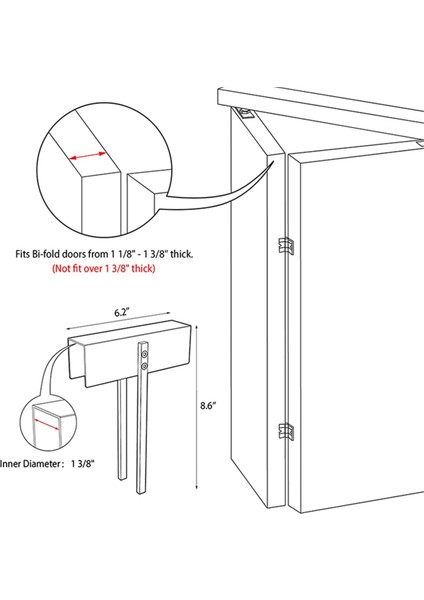 Fits Bi-fold doors from 1 1/8" - 1 3/8" thick.
(Not fit over 1 3/8" thick)

6.2"

8.6"

Inner Diameter： 1 3/8"