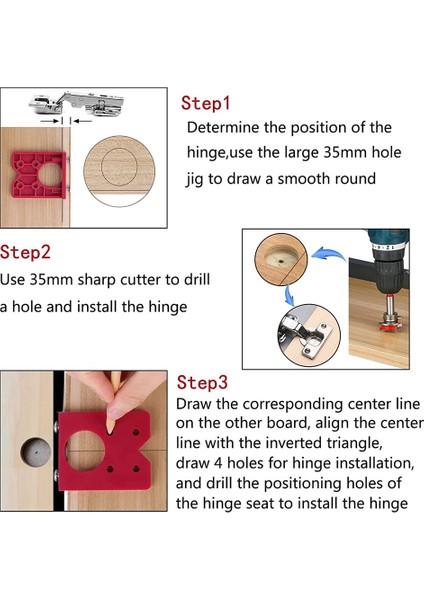 Step1
Determine the position of the hinge,use the large 35mm hole jig to draw a smooth round

Step2
Use 35mm sharp cutter to drill a hole and install the hinge

Step3
Draw the corresponding center line on the other board, align the center line with the inverted triangle, draw 4 holes for hinge installation, and drill the positioning holes of the hinge seat to install the hinge