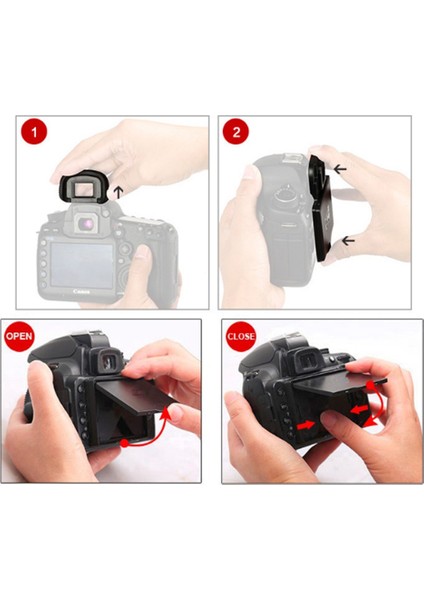 1

Canon

2

OPEN

CLOSE