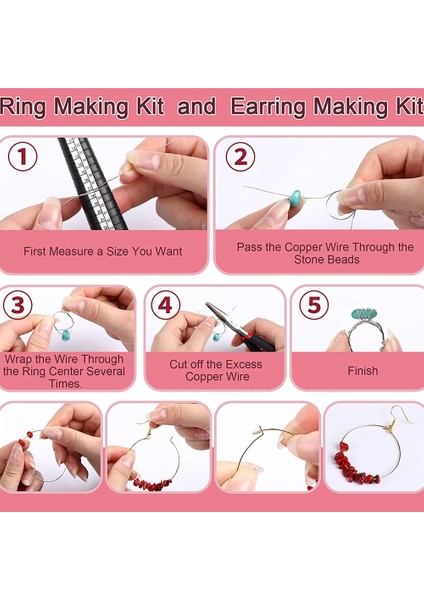 Ring Making Kit and Earring Making Kit

1

First Measure a Size You Want

2

Pass the Copper Wire Through the Stone Beads

3

Wrap the Wire Through the Ring Center Several Times.

4

Cut off the Excess Copper Wire

5

Finish