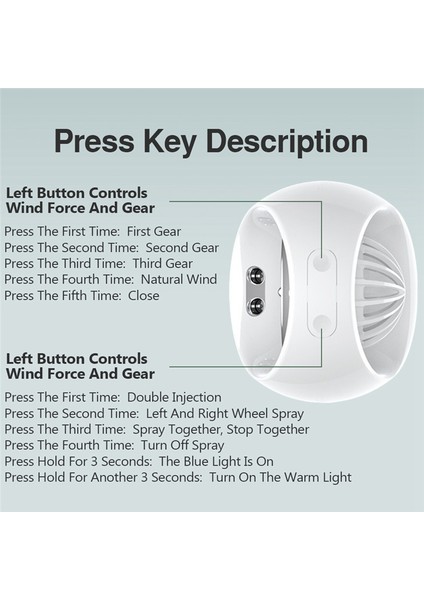 Press Key Description

Left Button Controls Wind Force And Gear

Press The First Time: First Gear
Press The Second Time: Second Gear
Press The Third Time: Third Gear
Press The Fourth Time: Natural Wind
Press The Fifth Time: Close

Left Button Controls Wind Force And Gear

Press The First Time: Double Injection
Press The Second Time: Left And Right Wheel Spray
Press The Third Time: Spray Together, Stop Together
Press The Fourth Time: Turn Off Spray
Press Hold For 3 Seconds: The Blue Light Is On
Press Hold For Another 3 Seconds: Turn On The Warm Light