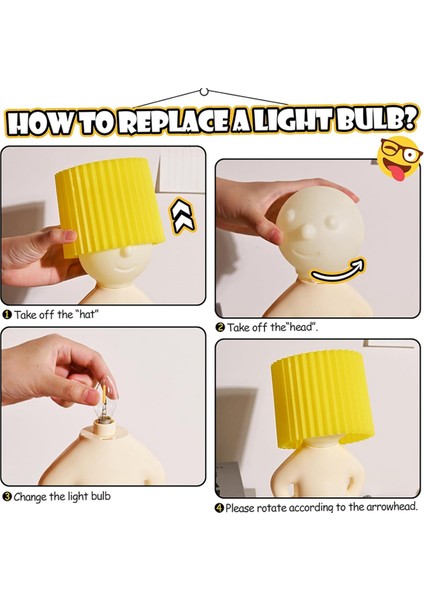 HOW TO REPLACE A LIGHT BULB?

❶ Take off the "hat"

❷ Take off the"head".

❸ Change the light bulb

❹ Please rotate according to the arrowhead.