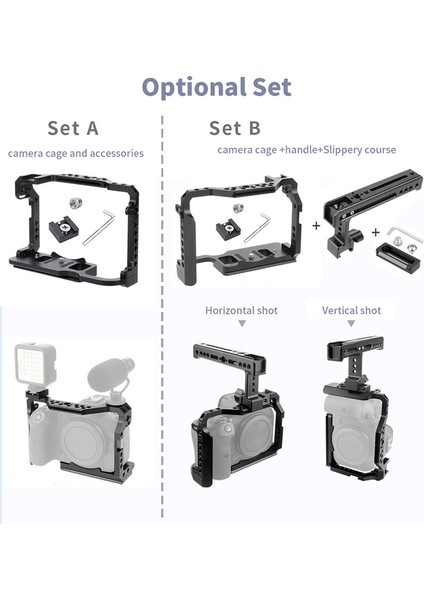 Optional Set

Set A

camera cage and accessories

Set B

camera cage +handle+Slippery course

+

+

Horizontal shot

Vertical shot