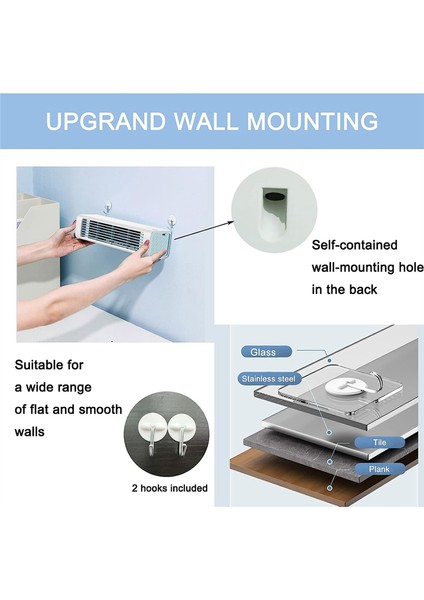 UPGRAND WALL MOUNTING

Self-contained wall-mounting hole in the back

Suitable for a wide range of flat and smooth walls

2 hooks included

Glass

Stainless steel

Tile

Plank