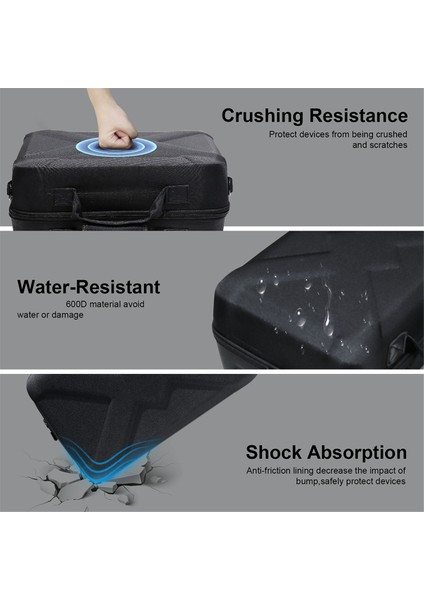 Crushing Resistance

Protect devices from being crushed and scratches

Water-Resistant

600D material avoid water or damage

Shock Absorption

Anti-friction lining decrease the impact of bump,safely protect devices