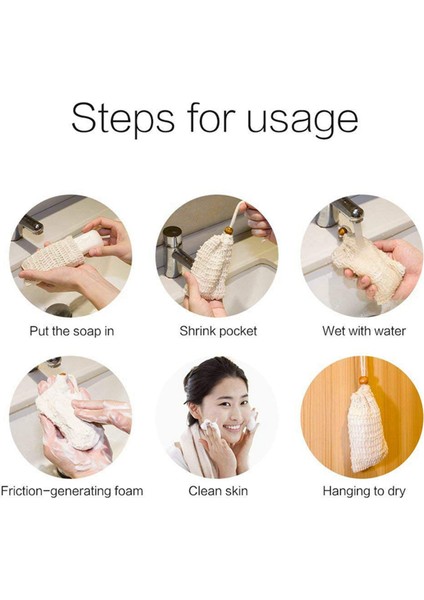 Steps for usage

Put the soap in

Shrink pocket

Wet with water

Friction-generating foam

Clean skin

Hanging to dry