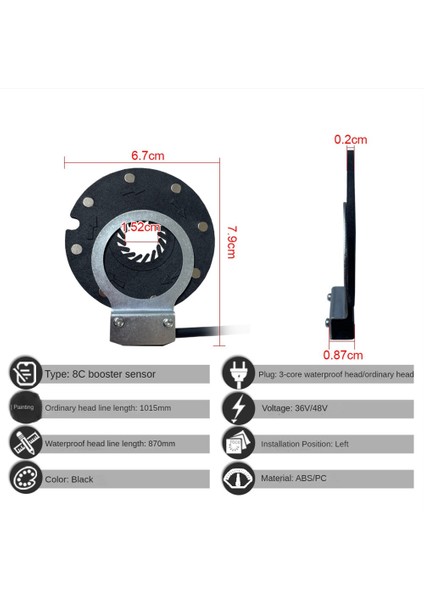 6.7cm

1.52cm

7.9cm

0.2cm

0.87cm

Type: 8C booster sensor

Painting

Ordinary head line length: 1015mm

Waterproof head line length: 870mm

Color: Black

Plug: 3-core waterproof head/ordinary head

Voltage: 36V/48V

Installation Position: Left

Material: ABS/PC