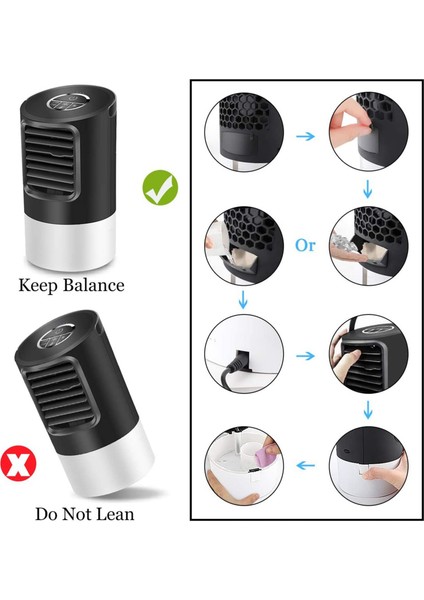 Keep Balance

Do Not Lean

Or