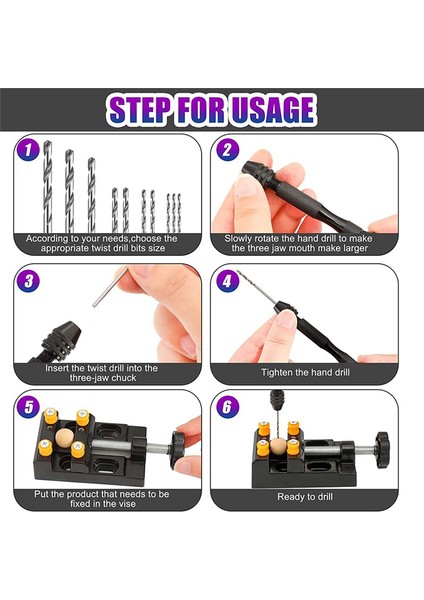 STEP FOR USAGE

1
According to your needs,choose the appropriate twist drill bits size

2
Slowly rotate the hand drill to make the three jaw mouth make larger

3
Insert the twist drill into the three-jaw chuck

4
Tighten the hand drill

5
Put the product that needs to be fixed in the vise

6
Ready to drill