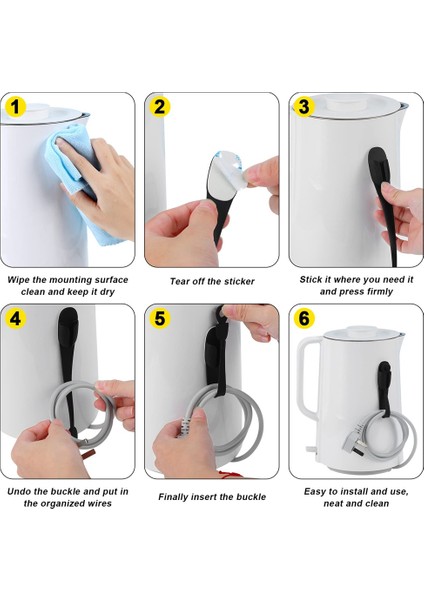 1

Wipe the mounting surface clean and keep it dry

2

Tear off the sticker

3

Stick it where you need it and press firmly

4

Undo the buckle and put in the organized wires

5

Finally insert the buckle

6

Easy to install and use, neat and clean