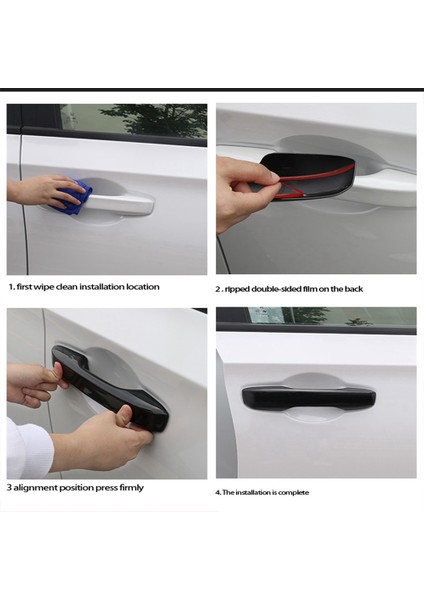 1. first wipe clean installation location

2 . ripped double-sided film on the back

3 alignment position press firmly

4. The installation is complete