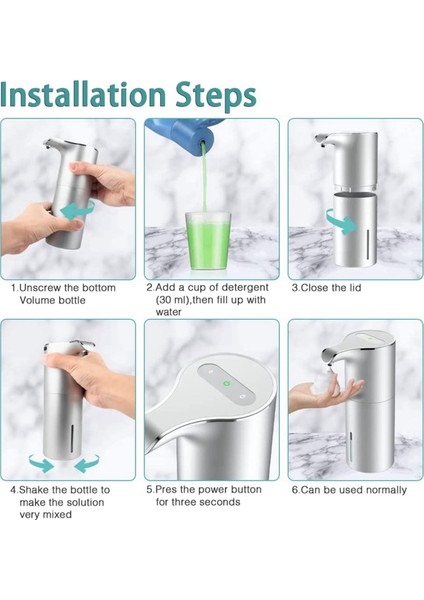 Installation Steps

1.Unscrew the bottom Volume bottle

2.Add a cup of detergent (30 ml),then fill up with water

3.Close the lid

4.Shake the bottle to make the solution very mixed

5.Pres the power button for three seconds

6.Can be used normally