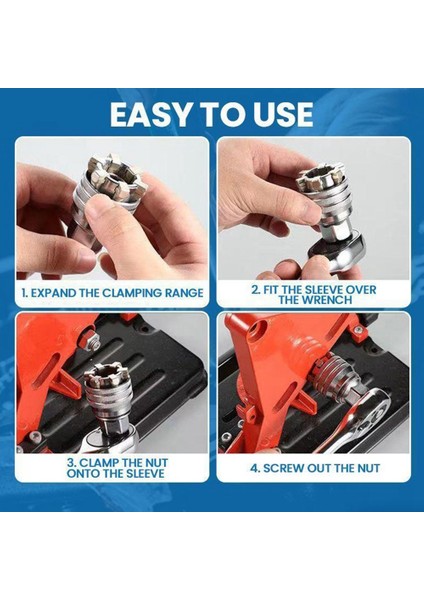 EASY TO USE

1. EXPAND THE CLAMPING RANGE

2. FIT THE SLEEVE OVER THE WRENCH

3. CLAMP THE NUT ONTO THE SLEEVE

4. SCREW OUT THE NUT