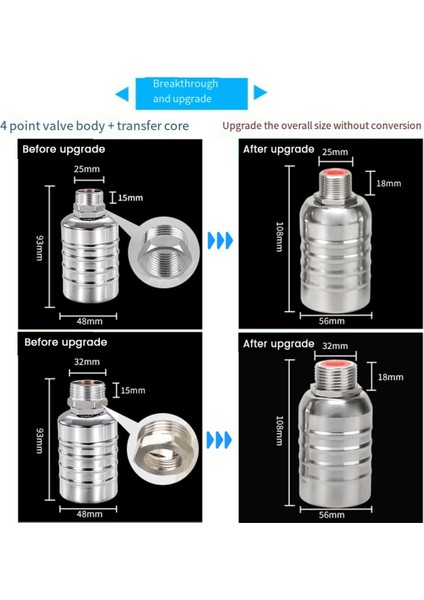 Breakthrough and upgrade

4 point valve body + transfer core

Upgrade the overall size without conversion

Before upgrade

25mm

15mm

93mm

48mm

After upgrade

25mm

18mm

108mm

56mm

Before upgrade

32mm

15mm

93mm

48mm

After upgrade

32mm

18mm

108mm

56mm