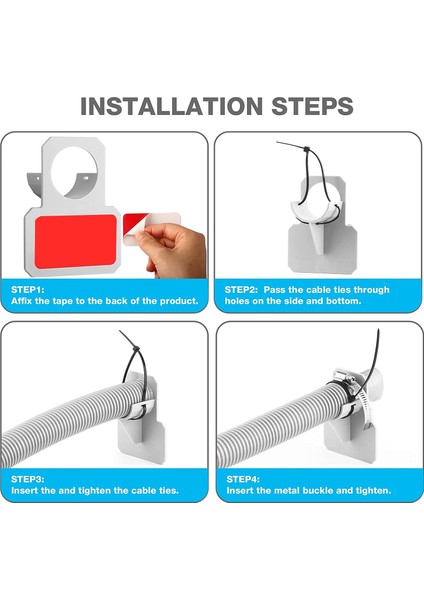 INSTALLATION STEPS

STEP1:
Affix the tape to the back of the product.

STEP2: Pass the cable ties through holes on the side and bottom.

STEP3:
Insert the and tighten the cable ties.

STEP4:
Insert the metal buckle and tighten.