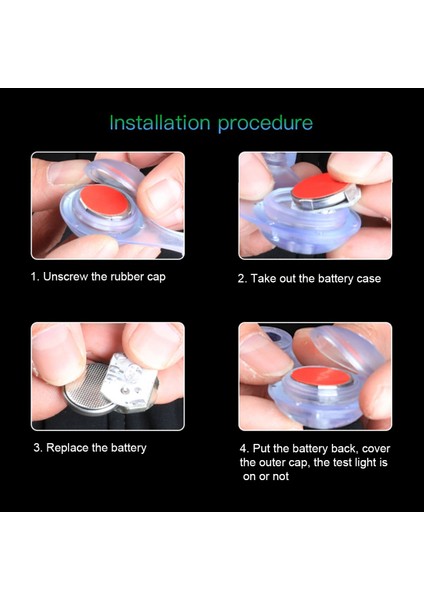 Installation procedure

1. Unscrew the rubber cap

2. Take out the battery case

3. Replace the battery

4. Put the battery back, cover the outer cap, the test light is on or not