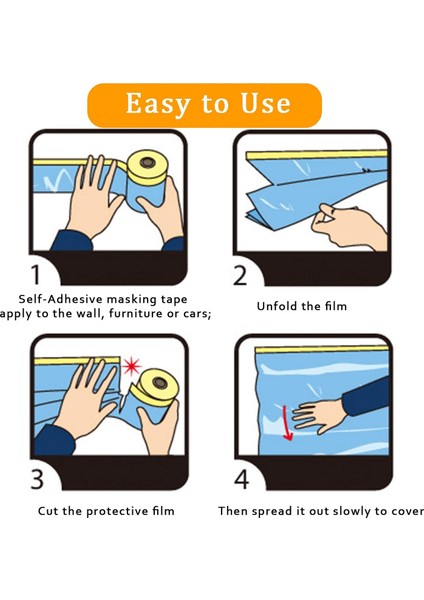 Easy to Use

1

Self-Adhesive masking tape apply to the wall, furniture or cars;

2

Unfold the film

3

Cut the protective film

4

Then spread it out slowly to cover