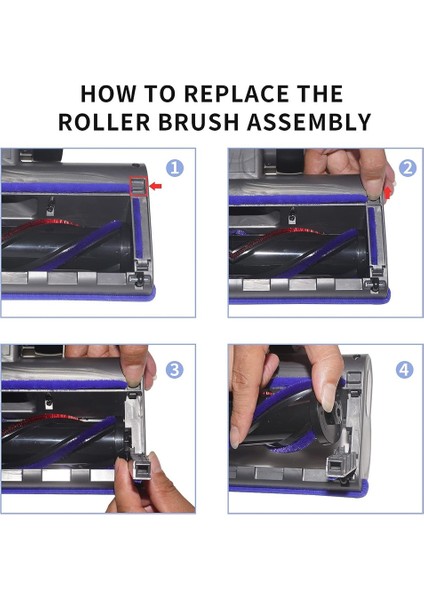 HOW TO REPLACE THE ROLLER BRUSH ASSEMBLY

1

2

3

4