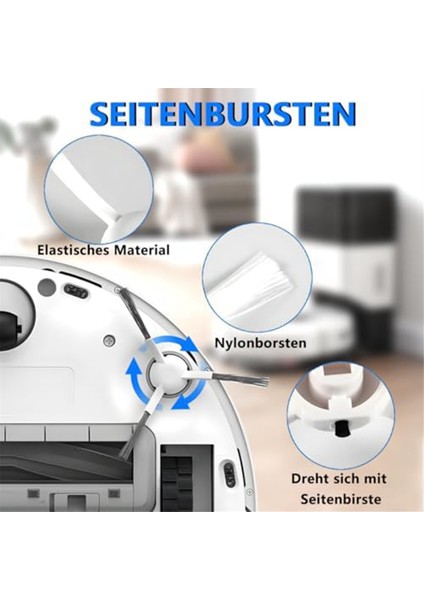 SEITENBURSTEN

Elastisches Material

Nylonborsten

Dreht sich mit Seitenbirste