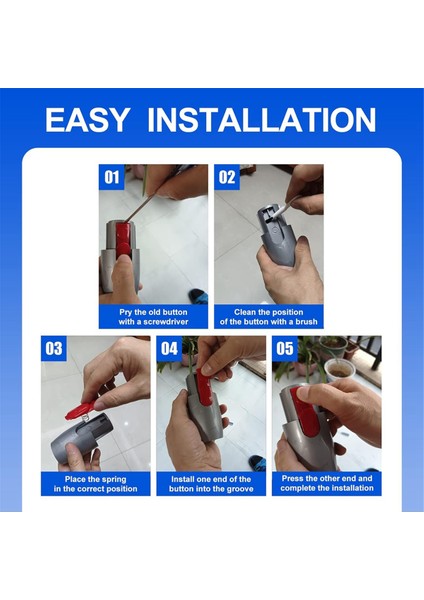 EASY INSTALLATION

01

Pry the old button with a screwdriver

02

Clean the position of the button with a brush

03

Place the spring in the correct position

04

Install one end of the button into the groove

05

Press the other end and complete the installation