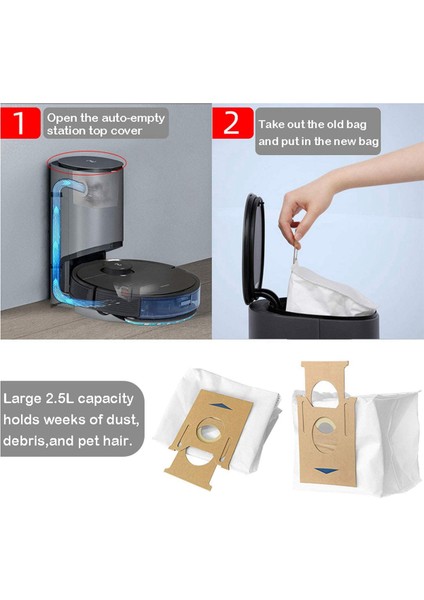 1 Open the auto-empty station top cover

2 Take out the old bag and put in the new bag

Large 2.5L capacity holds weeks of dust, debris,and pet hair.