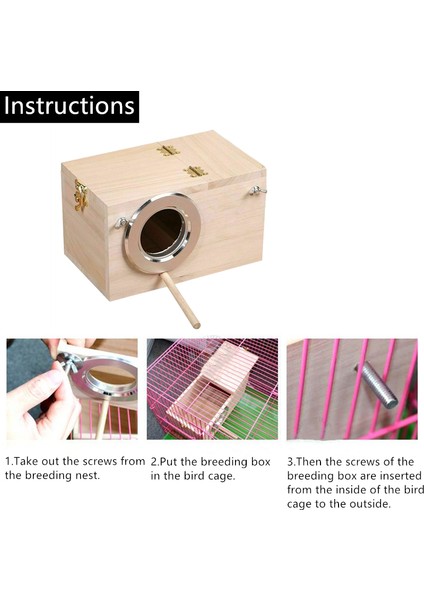 Instructions

1.Take out the screws from the breeding nest.

2.Put the breeding box in the bird cage.

3.Then the screws of the breeding box are inserted from the inside of the bird cage to the outside.