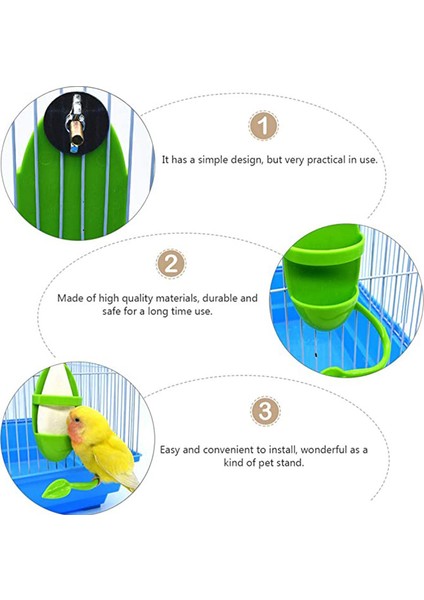 1

It has a simple design, but very practical in use.

2

Made of high quality materials, durable and safe for a long time use.

3

Easy and convenient to install, wonderful as a kind of pet stand.