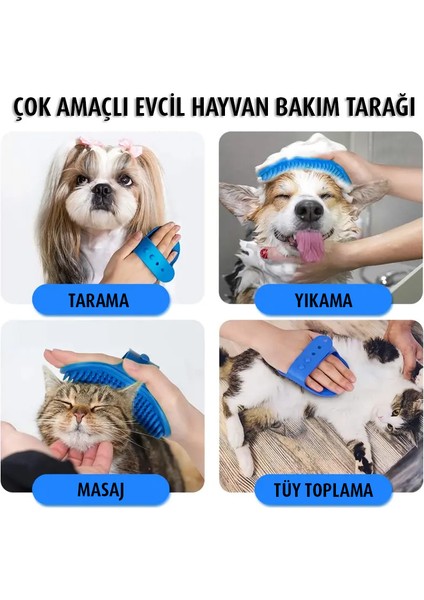 ÇOK AMAÇLI EVCİL HAYVAN BAKIM TARAĞI

TARAMA

YIKAMA

MASAJ

TÜY TOPLAMA