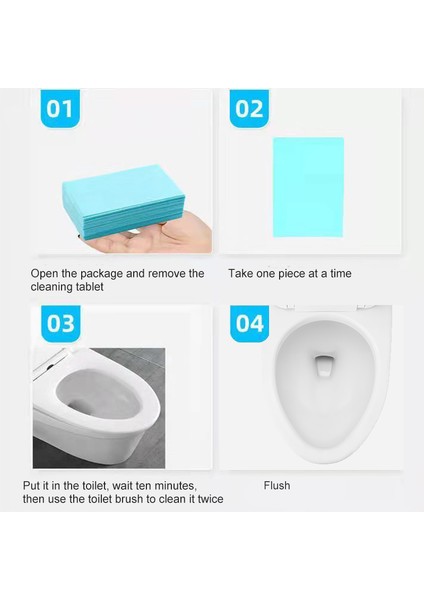 01

Open the package and remove the cleaning tablet

02

Take one piece at a time

03

Put it in the toilet, wait ten minutes, then use the toilet brush to clean it twice

04

Flush